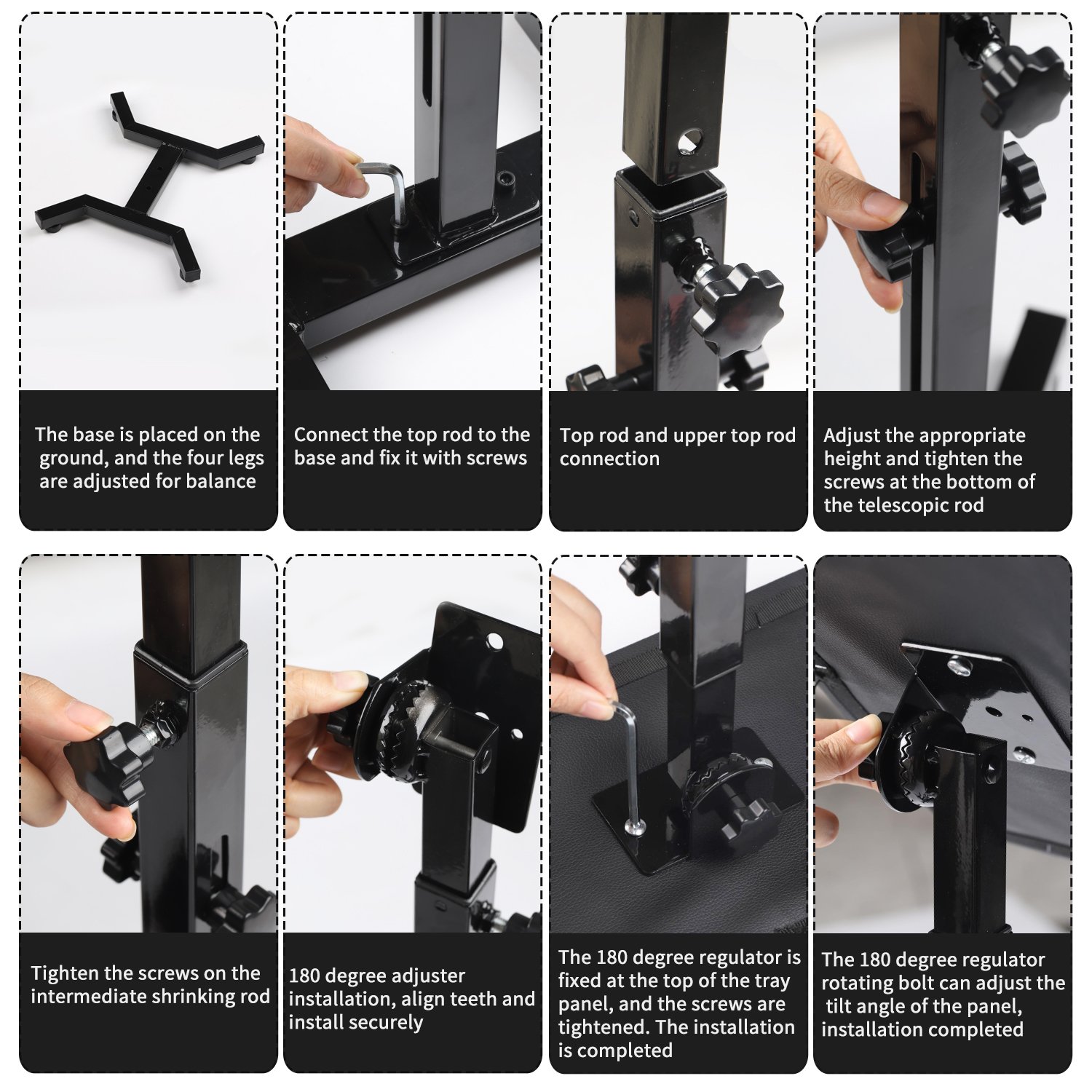 The base is placed on the ground, and the four legs are adjusted for balance

Connect the top rod to the base and fix it with screws

Top rod and upper top rod connection

Adjust the appropriate height and tighten the screws at the bottom of the telescopic rod

Tighten the screws on the intermediate shrinking rod

180 degree adjuster installation, align teeth and install securely

The 180 degree regulator is fixed at the top of the tray panel, and the screws are tightened. The installation is completed

The 180 degree regulator rotating bolt can adjust the tilt angle of the panel, installation completed