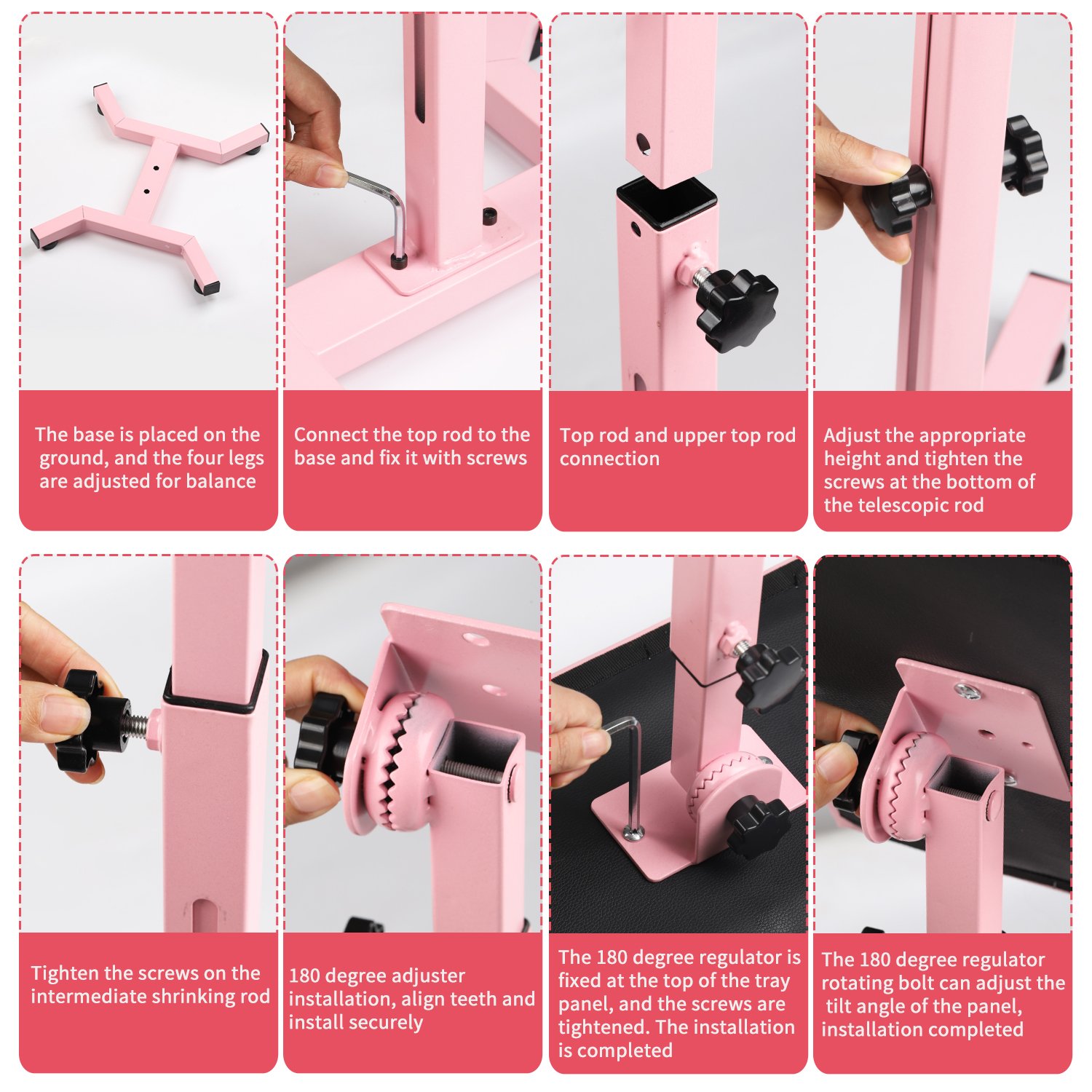 The base is placed on the ground, and the four legs are adjusted for balance

Connect the top rod to the base and fix it with screws

Top rod and upper top rod connection

Adjust the appropriate height and tighten the screws at the bottom of the telescopic rod

Tighten the screws on the intermediate shrinking rod

180 degree adjuster installation, align teeth and install securely

The 180 degree regulator is fixed at the top of the tray panel, and the screws are tightened. The installation is completed

The 180 degree regulator rotating bolt can adjust the tilt angle of the panel, installation completed